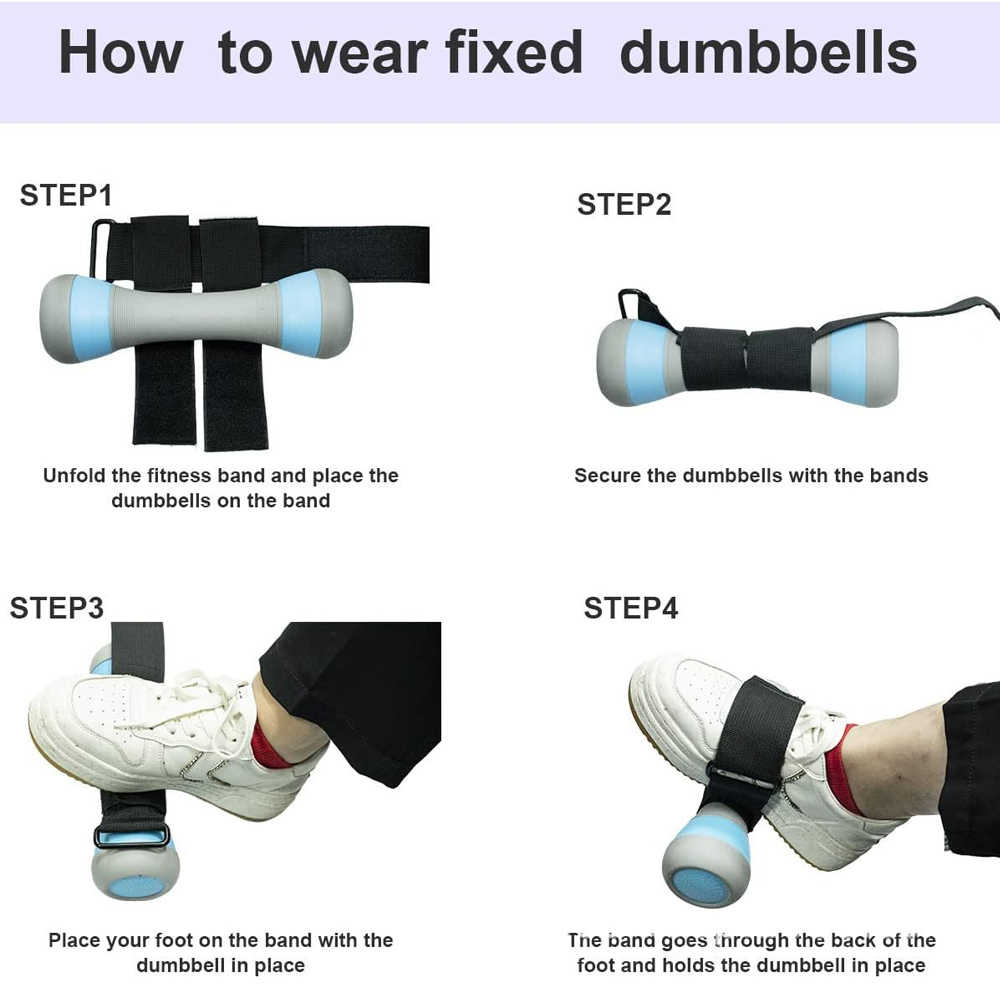 How to wear fixed dumbbells

STEP1

Unfold the fitness band and place the dumbbells on the band

STEP2

Secure the dumbbells with the bands

STEP3

Place your foot on the band with the dumbbell in place

STEP4

The band goes through the back of the foot and holds the dumbbell in place